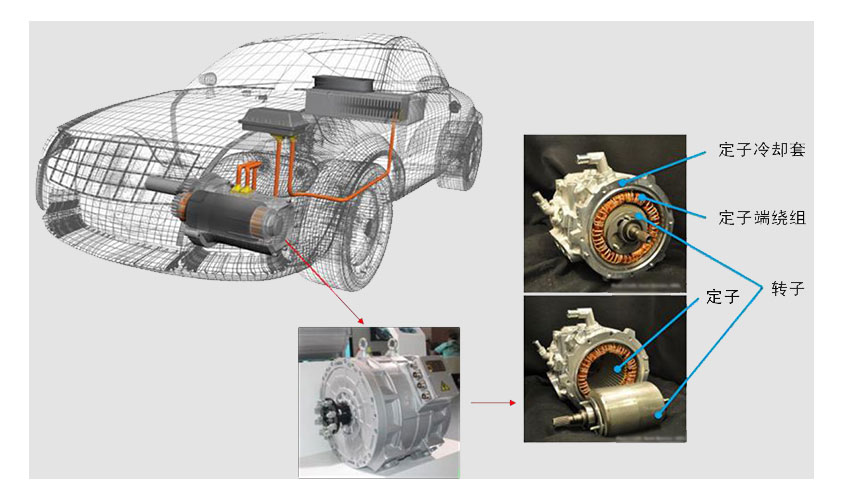 定子冷却套

定子端绕组

转子

定子